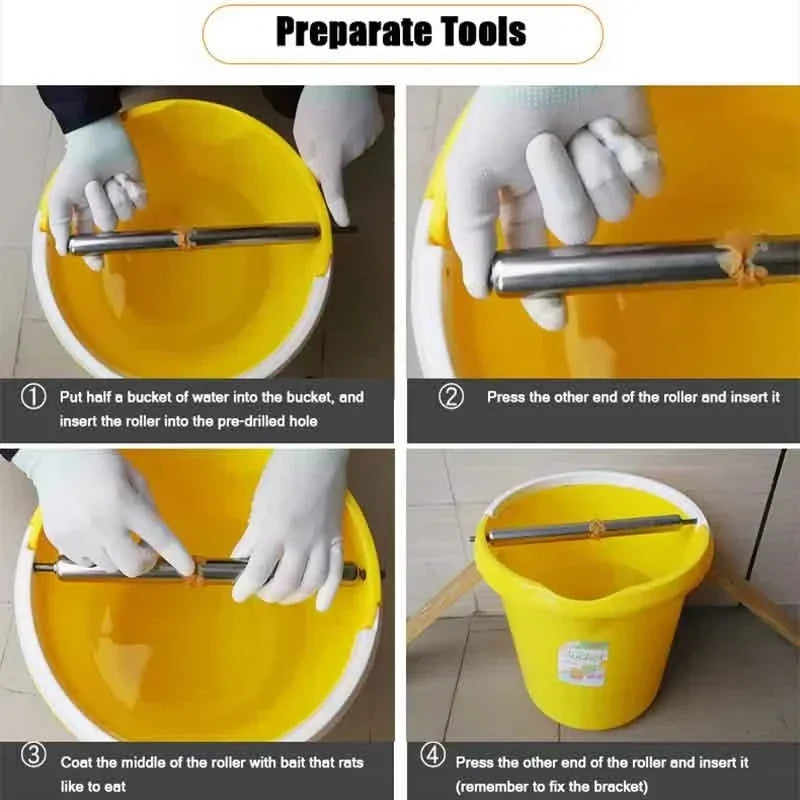 Preparate Tools

① Put half a bucket of water into the bucket, and insert the roller into the pre-drilled hole

② Press the other end of the roller and insert it

③ Coat the middle of the roller with bait that rats like to eat

④ Press the other end of the roller and insert it (remember to fix the bracket)